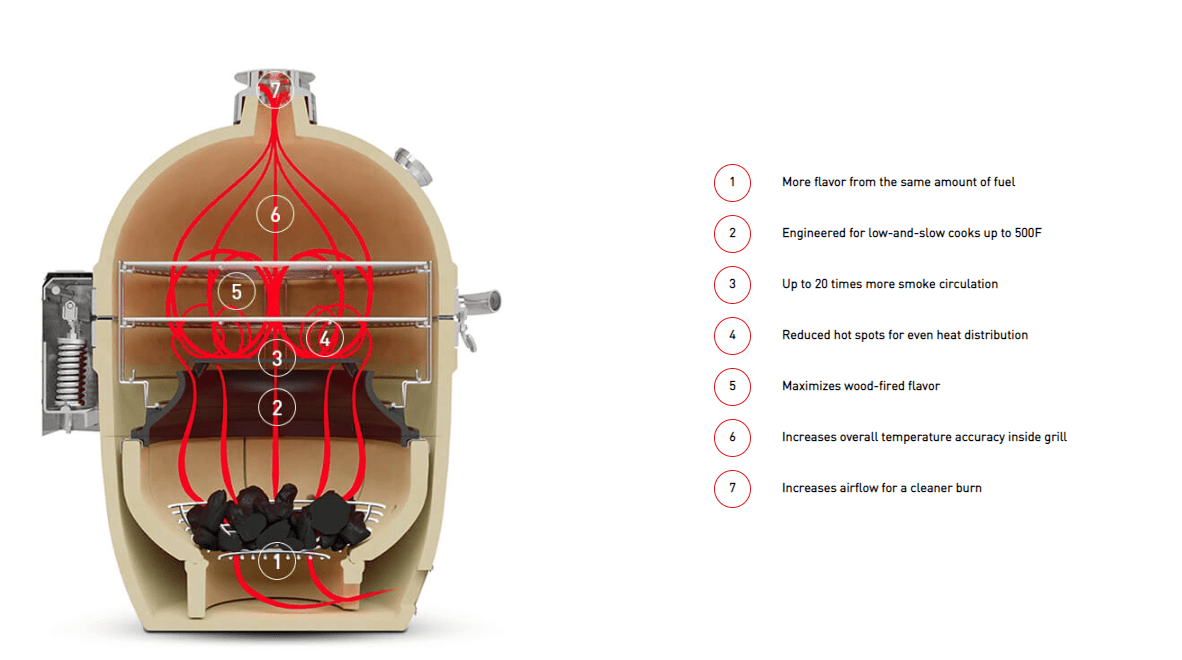 7

6

5

4

3

2

1

1 More flavor from the same amount of fuel

2 Engineered for low-and-slow cooks up to 500F

3 Up to 20 times more smoke circulation

4 Reduced hot spots for even heat distribution

5 Maximizes wood-fired flavor

6 Increases overall temperature accuracy inside grill

7 Increases airflow for a cleaner burn